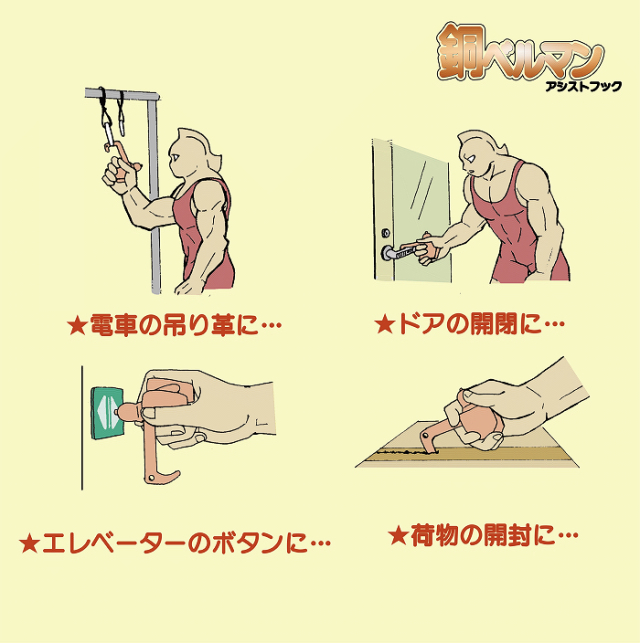 銅ベルマン
アシストフック

★電車の吊り革に…

★ドアの開閉に…

★エレベーターのボタンに…

★荷物の開封に…