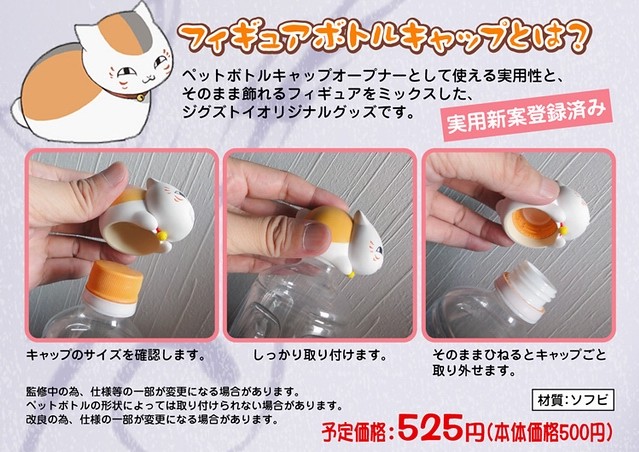 フィギュアボトルキャップとは?

ペットボトルキャップオープナーとして使える実用性と、そのまま飾れるフィギュアをミックスした、ジグズトイオリジナルグッズです。

実用新案登録済み

キャップのサイズを確認します。

しっかり取り付けます。

そのままひねるとキャップごと取り外せます。

監修中の為、仕様等の一部が変更になる場合があります。
ペットボトルの形状によっては取り付けられない場合があります。
改良の為、仕様の一部が変更になる場合があります。

材質:ソフビ

予定価格:525円(本体価格500円)