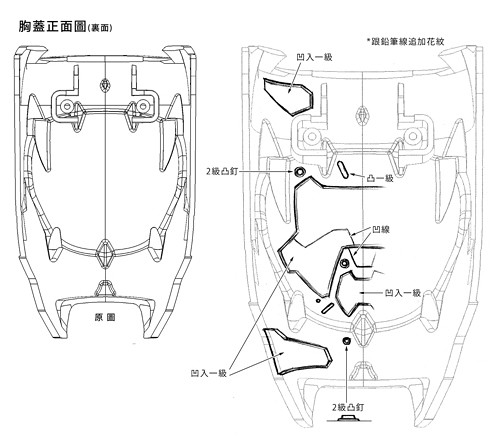 胸蓋正面圖(裏面)

原圖

*跟鉛筆線追加花紋

凹入一級

2級凸釘

凸一級

凹線

凹入一級

凹入一級

2級凸釘