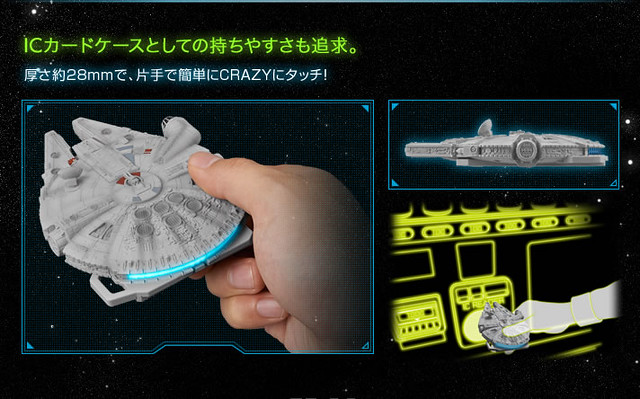 ICカードケースとしての持ちやすさも追求。

厚さ約28mmで、片手で簡単にCRAZYにタッチ!