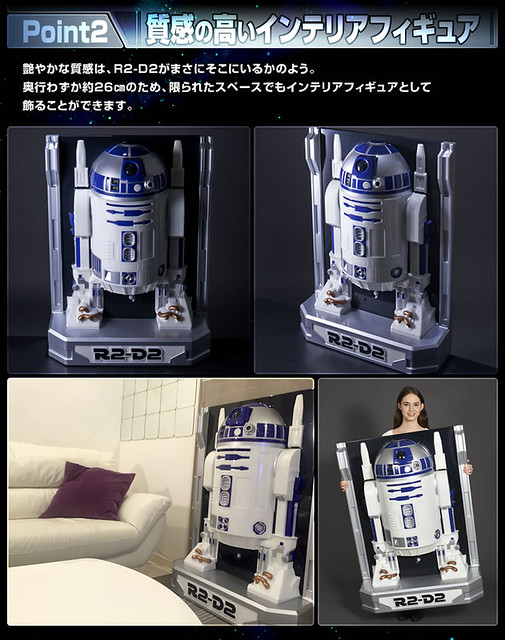 Point2 質感の高いインテリアフィギュア

艶やかな質感は、R2-D2がまさにそこにいるかのよう。
奥行わずか約26㎝のため、限られたスペースでもインテリアフィギュアとして飾ることができます。

R2-D2

R2-D2

R2-D2

R2-D2