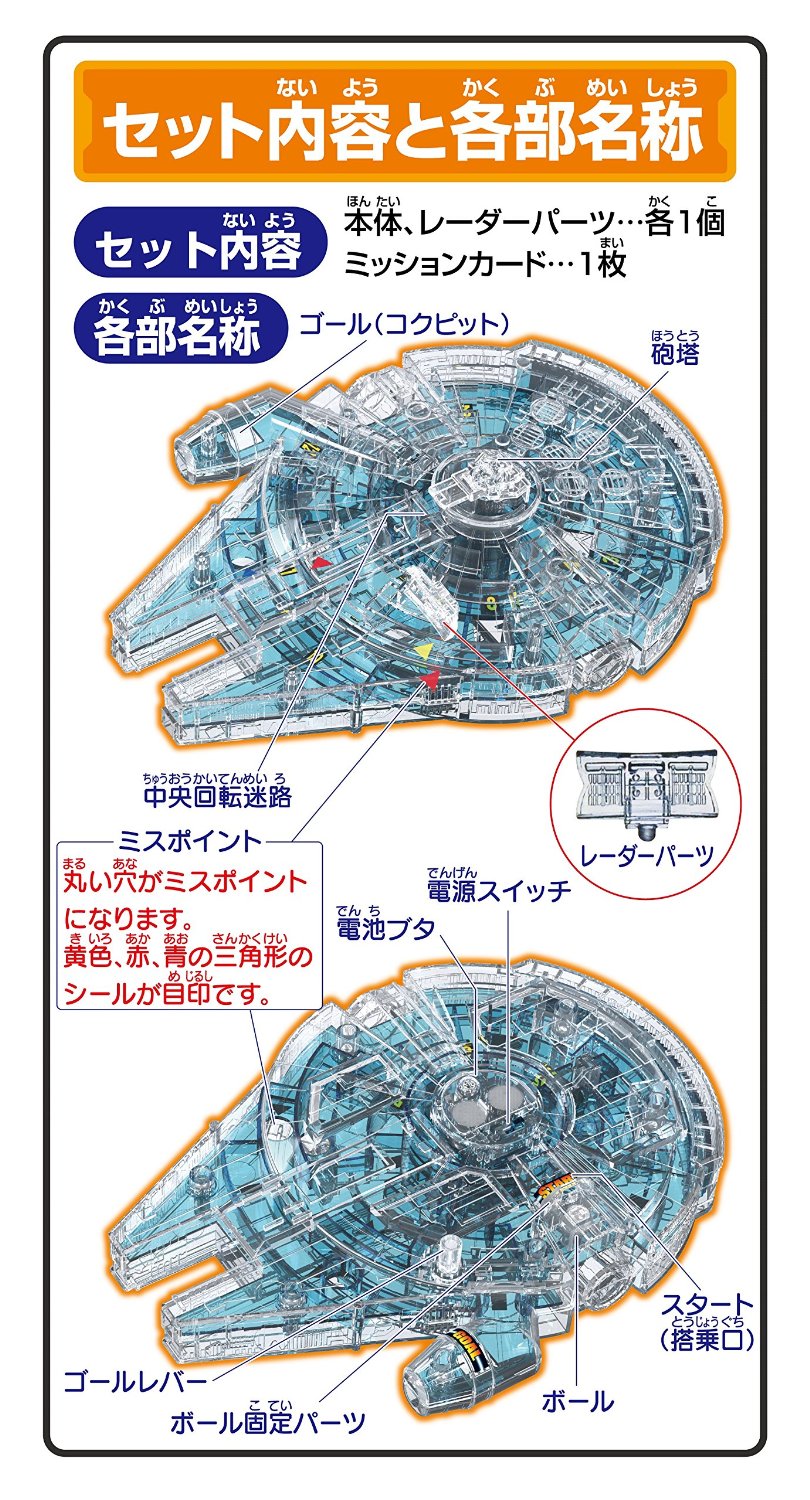 セット内容と各部名称

セット内容
本体、レーダーパーツ…各1個
ミッションカード…1枚

各部名称
ゴール(コクピット)
砲塔
中央回転迷路
レーダーパーツ

ミスポイント
丸い穴がミスポイントになります。
黄色、赤、青の三角形のシールが目印です。

電源スイッチ
電池ブタ
スタート
(搭乗口)
ゴールレバー
ボール固定パーツ
ボール