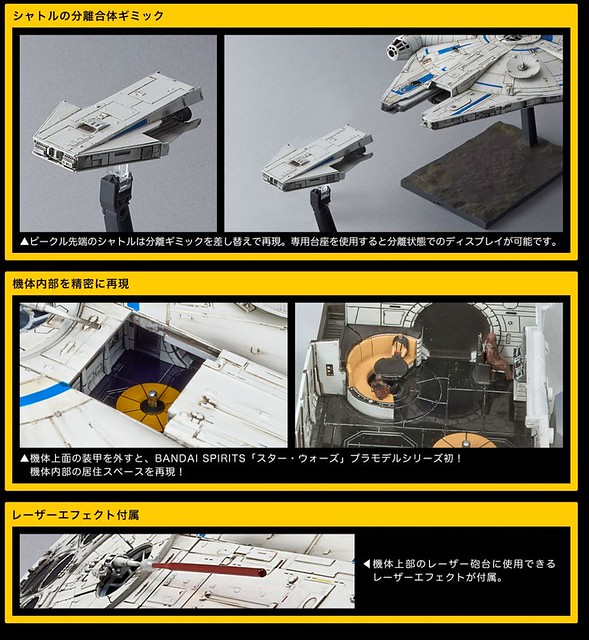 シャトルの分離合体ギミック

▲ビークル先端のシャトルは分離ギミックを差し替えで再現。専用台座を使用すると分離状態でのディスプレイが可能です。

機体内部を精密に再現

▲機体上面の装甲を外すと、BANDAI SPIRITS「スター・ウォーズ」プラモデルシリーズ初！機体内部の居住スペースを再現！

レーザーエフェクト付属

◀機体上部のレーザー砲台に使用できるレーザーエフェクトが付属。