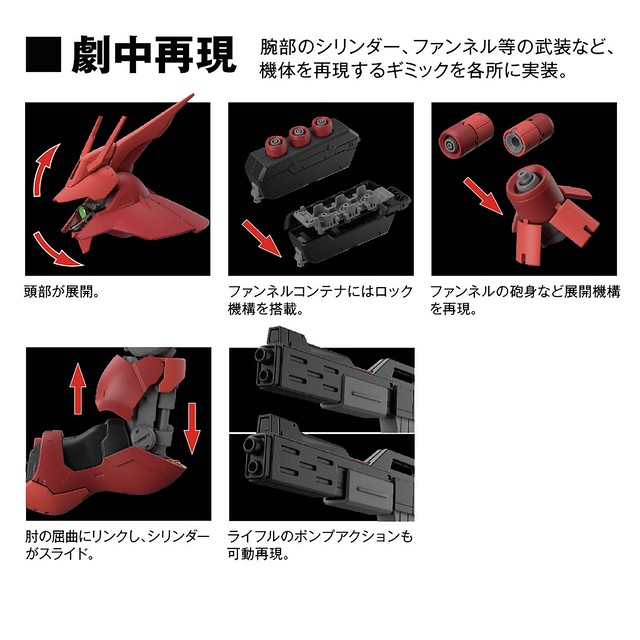 ■ 劇中再現

腕部のシリンダー、ファンネル等の武装など、機体を再現するギミックを各所に実装。

頭部が展開。

ファンネルコンテナにはロック機構を搭載。

ファンネルの砲身など展開機構を再現。

肘の屈曲にリンクし、シリンダーがスライド。

ライフルのポンプアクションも可動再現。