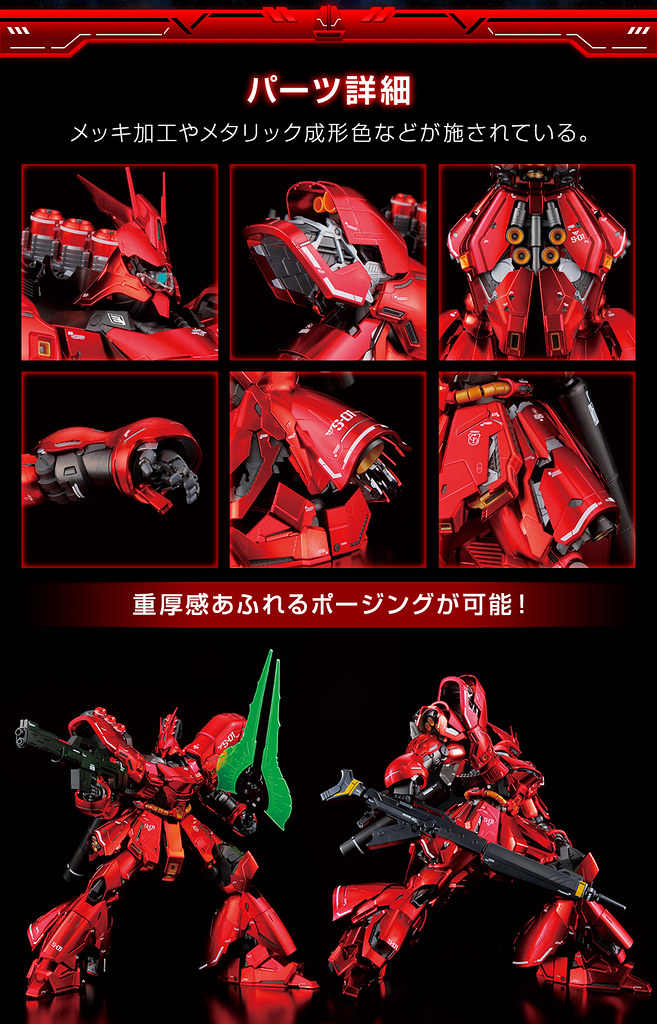 パーツ詳細

メッキ加工やメタリック成形色などが施されている。

重厚感あふれるポージングが可能！