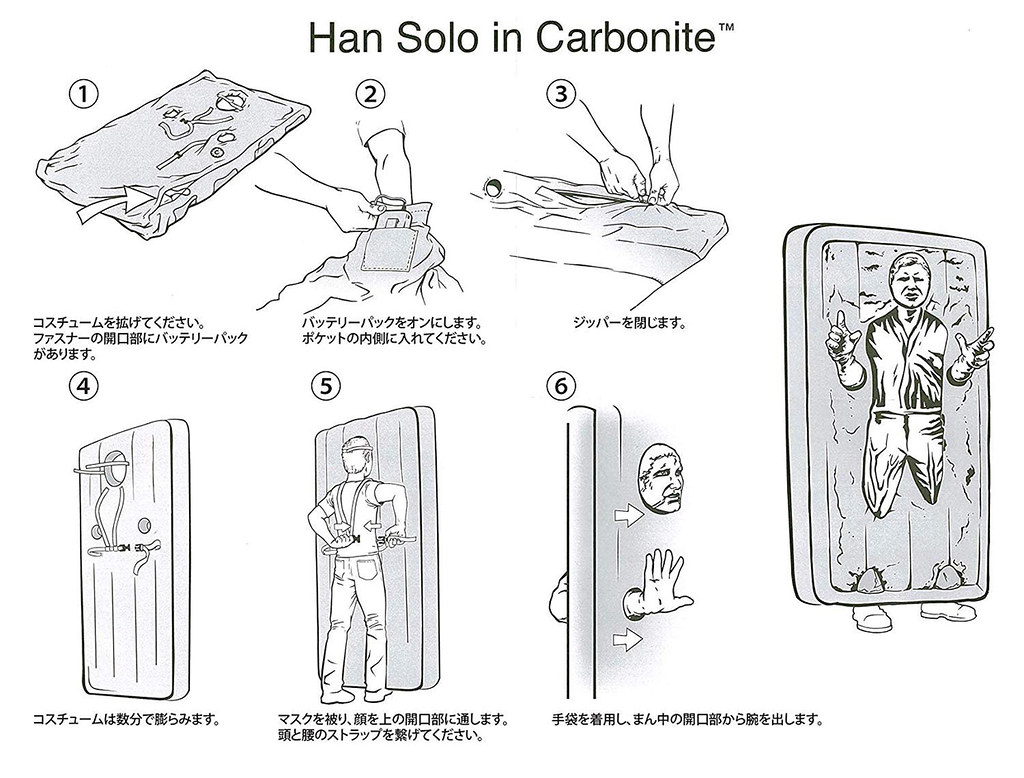 Han Solo in Carbonite™

①

コスチュームを拡げてください。ファスナーの開口部にバッテリーパックがあります。

②

バッテリーパックをオンにします。ポケットの内側に入れてください。

③

ジッパーを閉じます。

④

コスチュームは数分で膨らみます。

⑤

マスクを被り、顔を上の開口部に通します。頭と腰のストラップを繋げてください。

⑥

手袋を着用し、まん中の開口部から腕を出します。