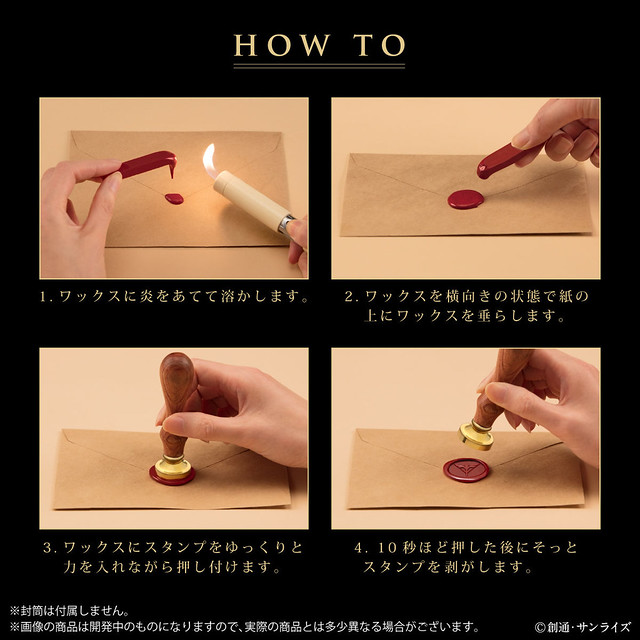 HOW TO

1. ワックスに炎をあてて溶かします。

2. ワックスを横向きの状態で紙の上にワックスを垂らします。

3. ワックスにスタンプをゆっくりと力を入れながら押し付けます。

4. 10秒ほど押した後にそっとスタンプを剥がします。

※封筒は付属しません。
※画像の商品は開発中のものになりますので、実際の商品とは多少異なる場合がございます。

©創通・サンライズ