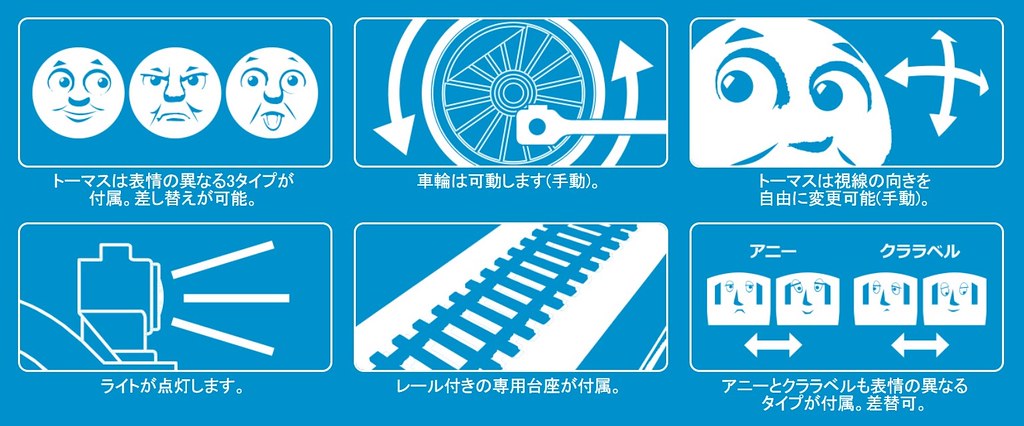 トーマスは表情の異なる3タイプが付属。差し替えが可能。

車輪は可動します(手動)。

トーマスは視線の向きを自由に変更可能(手動)。

ライトが点灯します。

レール付きの専用台座が付属。

アニー

クララベル

アニーとクララベルも表情の異なるタイプが付属。差替可。