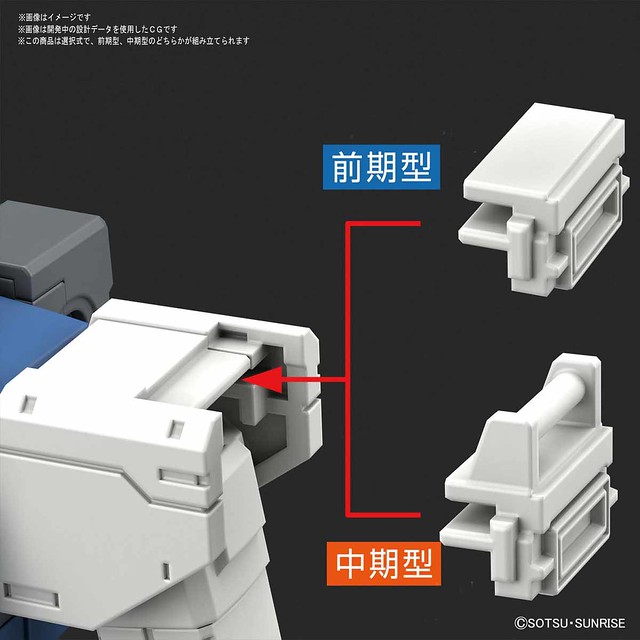 ※画像はイメージです
※画像は開発中の設計データを使用したCGです
※この商品は選択式で、前期型、中期型のどちらかが組み立てられます

前期型

中期型

©SOTSU・SUNRISE