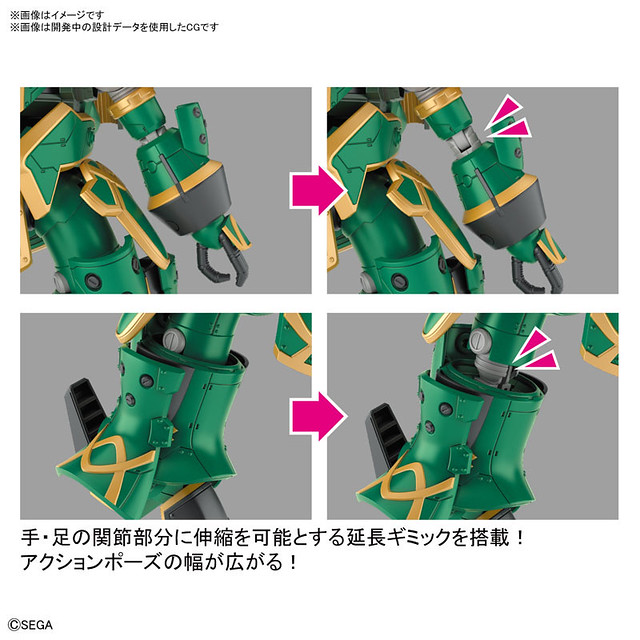 ※画像はイメージです
※画像は開発中の設計データを使用したCGです

手・足の関節部分に伸縮を可能とする延長ギミックを搭載！
アクションポーズの幅が広がる！

©SEGA