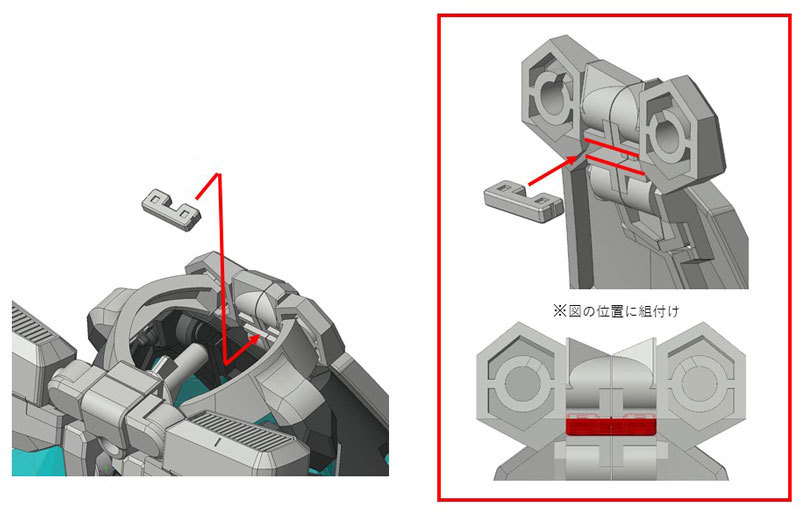 ※図の位置に組付け