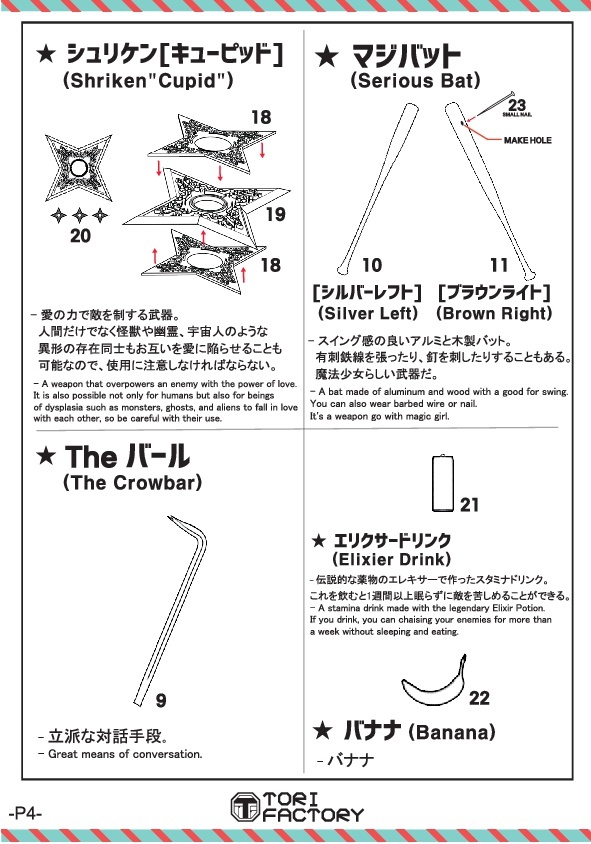 ★ シュリケン[キューピッド]
(Shriken"Cupid")

18

19

18

20

- 愛の力で敵を制する武器。
人間だけでなく怪獣や幽霊、宇宙人のような異形の存在同士もお互いを愛に陥らせることも可能なので、使用に注意しなければならない。
- A weapon that overpowers an enemy with the power of love. It is also possible not only for humans but also for beings of dysplasia such as monsters, ghosts, and aliens to fall in love with each other, so be careful with their use.

★ マジバット
(Serious Bat)

23
SMALL NAIL

MAKE HOLE

10

11

[シルバーレフト]
(Silver Left)

[ブラウンライト]
(Brown Right)

- スイング感の良いアルミと木製バット。
有刺鉄線を張ったり、釘を刺したりすることもある。
魔法少女らしい武器だ。
- A bat made of aluminum and wood with a good for swing. You can also wear barbed wire or nail.
It's a weapon go with magic girl.

★ The バール
(The Crowbar)

9

- 立派な対話手段。
- Great means of conversation.

21

★ エリクサードリンク
(Elixier Drink)

- 伝説的な薬物のエレキサーで作ったスタミナドリンク。
これを飲むと1週間以上眠らずに敵を苦しめることができる。
- A stamina drink made with the legendary Elixir Potion.
If you drink, you can chaising your enemies for more than a week without sleeping and eating.

22

★ バナナ (Banana)

- バナナ

-P4-

TORI FACTORY