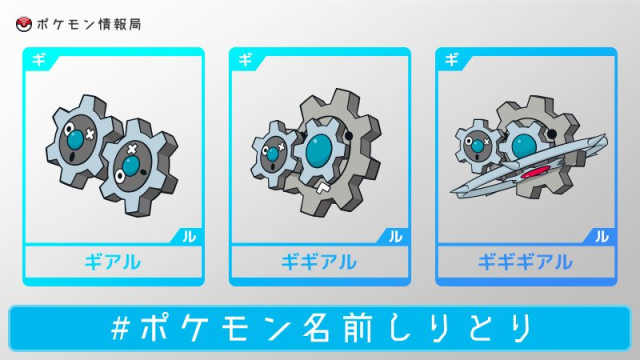 ポケモン情報局

ギ
ル
ギアル

ギ
ル
ギギアル

ギ
ル
ギギギアル

#ポケモン名前しりとり