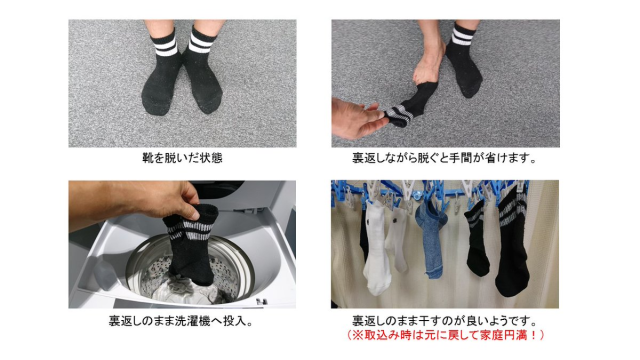 靴を脱いだ状態

裏返しながら脱ぐと手間が省けます。

裏返しのまま洗濯機へ投入。

裏返しのまま干すのが良いようです。
（※取込み時は元に戻して家庭円満！）