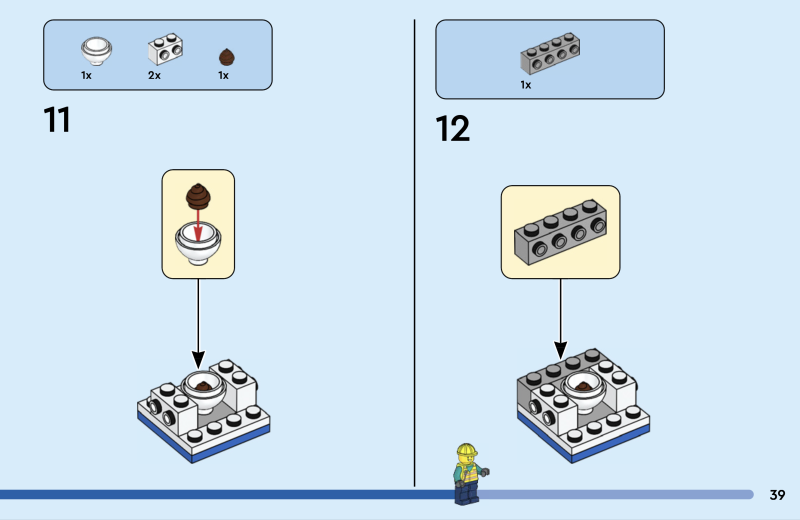 1x 2x 1x

11

1x

12

39