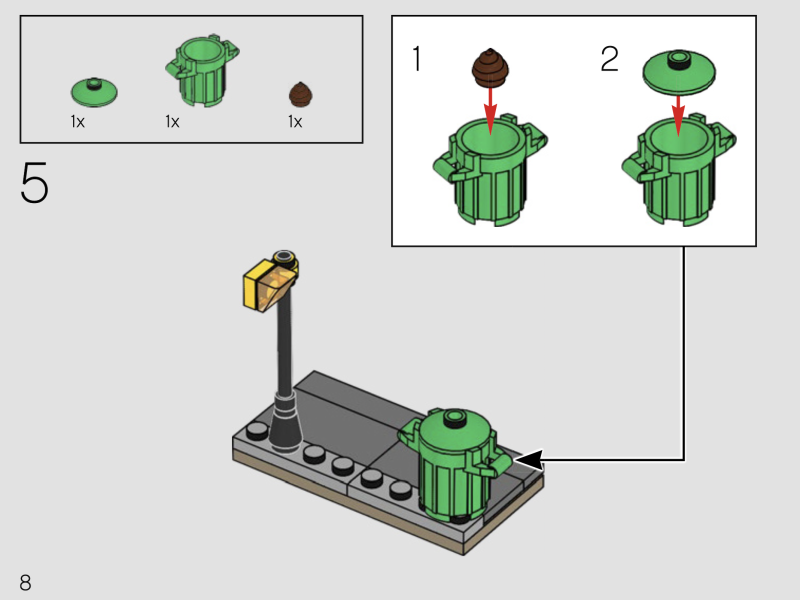 1x 1x 1x

5

1

2

8