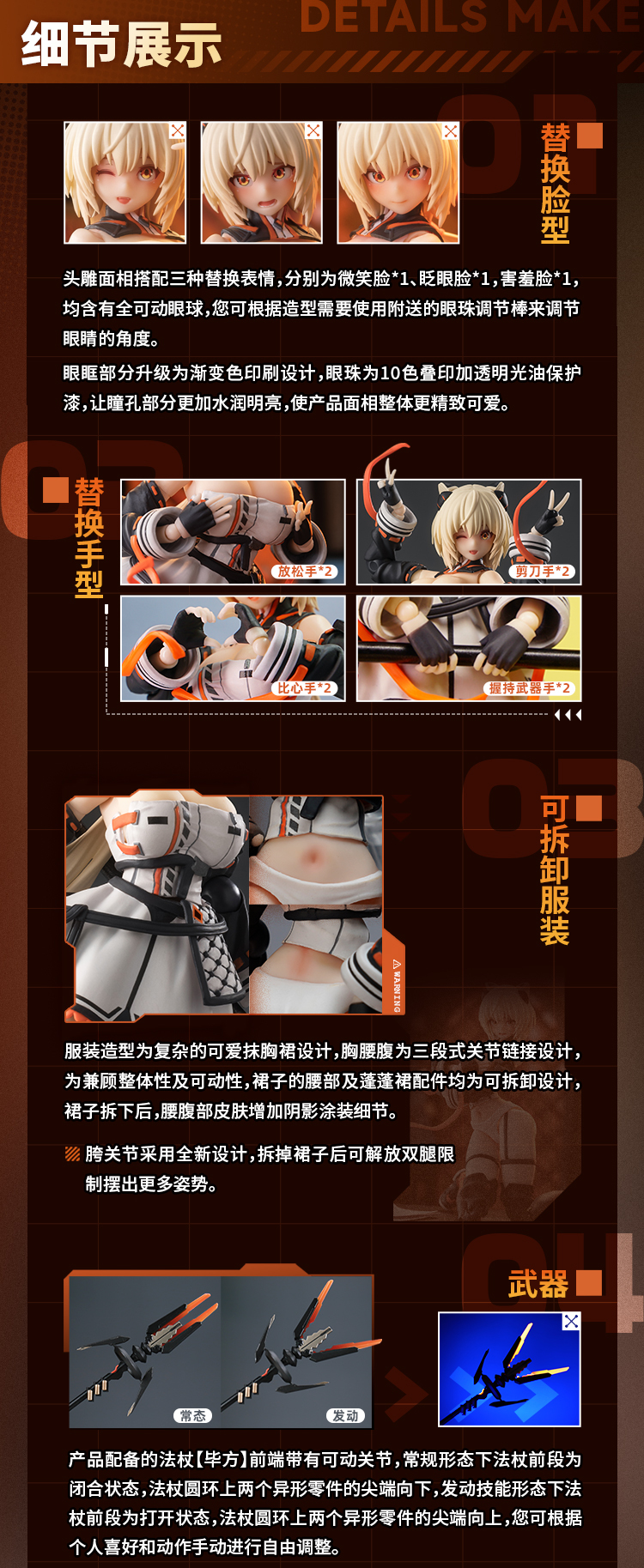 细节展示

DETAILS MAKE

01

替换脸型

头雕面相搭配三种替换表情，分别为微笑脸*1、眨眼脸*1，害羞脸*1，均含有全可动眼球，您可根据造型需要使用附送的眼珠调节棒来调节眼睛的角度。

眼眶部分升级为渐变色印刷设计，眼珠为10色叠印加透明光油保护漆，让瞳孔部分更加水润明亮，使产品面相整体更精致可爱。

02

替换手型

放松手*2

剪刀手*2

比心手*2

握持武器手*2

03

可拆卸服装

WARNING

服装造型为复杂的可爱抹胸裙设计，胸腰腹为三段式关节链接设计，为兼顾整体性及可动性，裙子的腰部及蓬蓬裙配件均为可拆卸设计，裙子拆下后，腰腹部皮肤增加阴影涂装细节。

胯关节采用全新设计，拆掉裙子后可解放双腿限制摆出更多姿势。

04

武器

常态

发动

产品配备的法杖【毕方】前端带有可动关节，常规形态下法杖前段为闭合状态，法杖圆环上两个异形零件的尖端向下，发动技能形态下法杖前段为打开状态，法杖圆环上两个异形零件的尖端向上，您可根据个人喜好和动作手动进行自由调整。