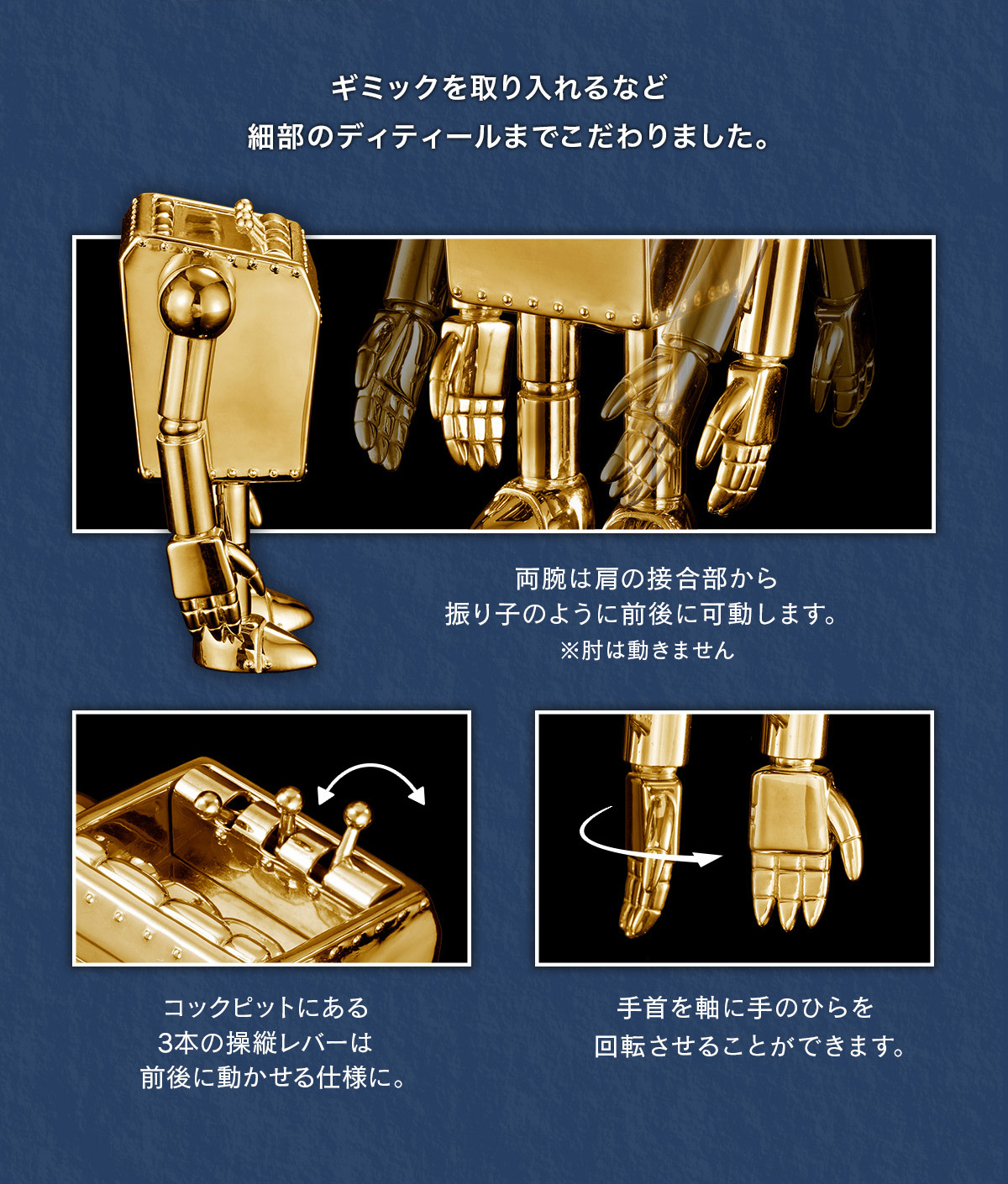 ギミックを取り入れるなど
細部のディティールまでこだわりました。

両腕は肩の接合部から
振り子のように前後に可動します。
※肘は動きません

コックピットにある
3本の操縦レバーは
前後に動かせる仕様に。

手首を軸に手のひらを
回転させることができます。