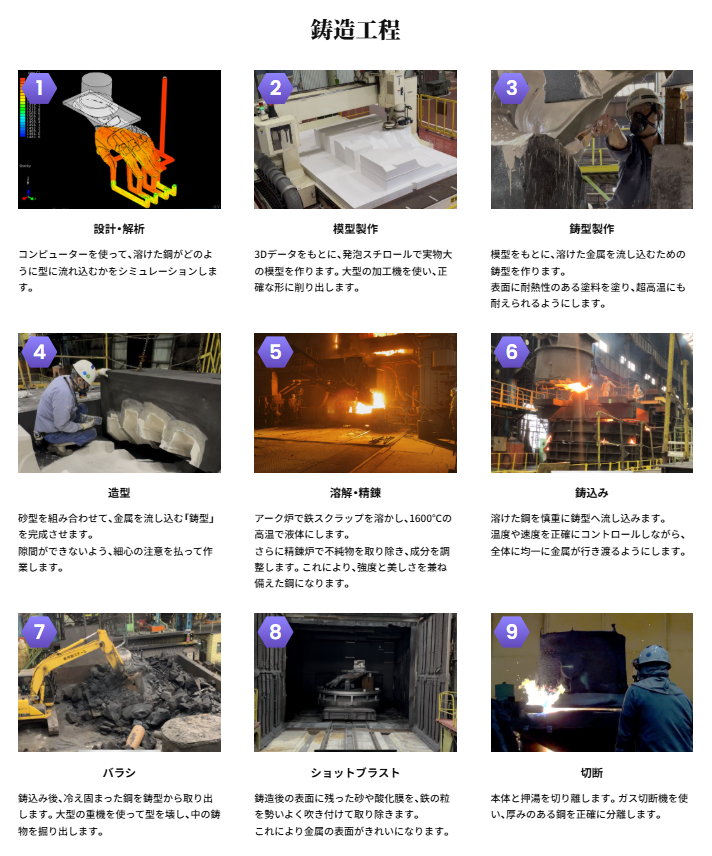 鋳造工程

1

設計・解析

コンピューターを使って、溶けた鋼がどのように型に流れ込むかをシミュレーションします。

2

模型製作

3Dデータをもとに、発泡スチロールで実物大の模型を作ります。大型の加工機を使い、正確な形に削り出します。

3

鋳型製作

模型をもとに、溶けた金属を流し込むための鋳型を作ります。
表面に耐熱性のある塗料を塗り、超高温にも耐えられるようにします。

4

造型

砂型を組み合わせて、金属を流し込む「鋳型」を完成させます。
隙間ができないよう、細心の注意を払って作業します。

5

溶解・精錬

アーク炉で鉄スクラップを溶かし、1600°Cの高温で液体にします。
さらに精錬炉で不純物を取り除き、成分を調整します。これにより、強度と美しさを兼ね備えた鋼になります。

6

鋳込み

溶けた鋼を慎重に鋳型へ流し込みます。
温度や速度を正確にコントロールしながら、全体に均一に金属が行き渡るようにします。

7

バラシ

鋳込み後、冷え固まった鋼を鋳型から取り出します。大型の重機を使って型を壊し、中の鋳物を掘り出します。

8

ショットブラスト

鋳造後の表面に残った砂や酸化膜を、鉄の粒を勢いよく吹き付けて取り除きます。
これにより金属の表面がきれいになります。

9

切断

本体と押湯を切り離します。ガス切断機を使い、厚みのある鋼を正確に分離します。